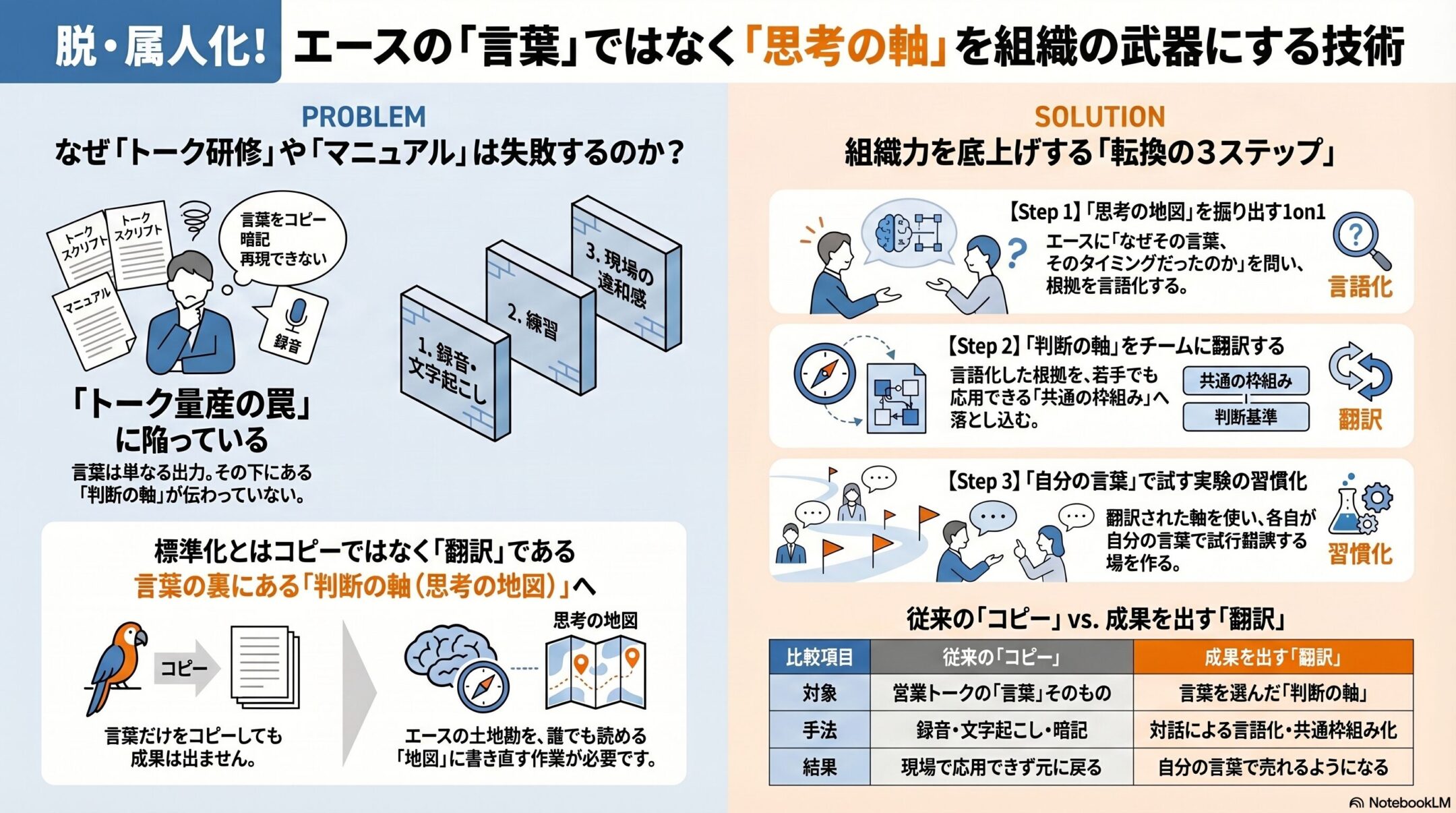 脱・属人化! エースの「言葉」ではなく「思考の軸」を組織の武器にする技術

PROBLEM
なぜ「トーク研修」や「マニュアル」は失敗するのか?

トークスクリプト
トークスクリプト
マニュアル
言葉をコピー
暗記
再現できない
録音

1. 録音・文字起こし
2. 練習
3. 現場の違和感

「トーク量産の罠」に陥っている
言葉は単なる出力。その下にある「判断の軸」が伝わっていない。

標準化とはコピーではなく「翻訳」である
言葉の裏にある「判断の軸(思考の地図)」へ

コピー
言葉だけをコピーしても成果は出ません。

思考の地図
エースの土地勘を、誰でも読める「地図」に書き直す作業が必要です。

SOLUTION
組織力を底上げする「転換の3ステップ」

【Step 1】「思考の地図」を掘り出す1on1
エースに「なぜその言葉、そのタイミングだったのか」を問い、根拠を言語化する。
言語化

【Step 2】「判断の軸」をチームに翻訳する
言語化した根拠を、若手でも応用できる「共通の枠組み」へ落とし込む。
共通の枠組み
判断基準
翻訳

【Step 3】「自分の言葉」で試す実験の習慣化
翻訳された軸を使い、各自が自分の言葉で試行錯誤する場を作る。
習慣化

従来の「コピー」vs. 成果を出す「翻訳」

| 比較項目 | 従来の「コピー」 | 成果を出す「翻訳」 |
|---|---|---|
| 対象 | 営業トークの「言葉」そのもの | 言葉を選んだ「判断の軸」 |
| 手法 | 録音・文字起こし・暗記 | 対話による言語化・共通枠組み化 |
| 結果 | 現場で応用できず元に戻る | 自分の言葉で売れるようになる |

NotebookLM