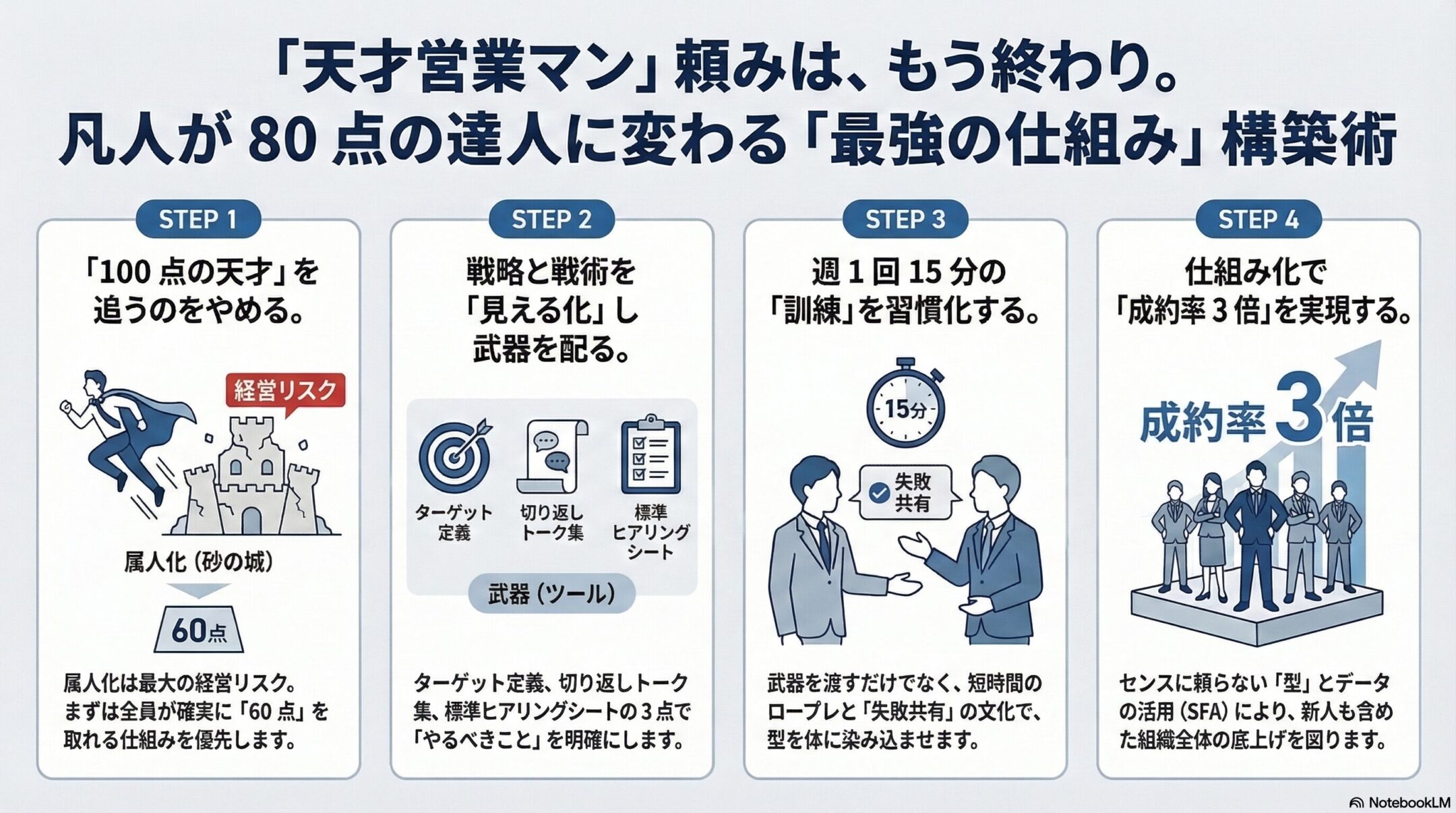 「天才営業マン」頼みは、もう終わり。
凡人が 80 点の達人に変わる「最強の仕組み」構築術

STEP 1

「100 点の天才」を追うのをやめる。

経営リスク

属人化（砂の城）

60点

属人化は最大の経営リスク。まずは全員が確実に「60 点」を取れる仕組みを優先します。

STEP 2

戦略と戦術を「見える化」し武器を配る。

ターゲット定義

切り返しトーク集

標準ヒアリングシート

武器（ツール）

ターゲット定義、切り返しトーク集、標準ヒアリングシートの 3 点で「やるべきこと」を明確にします。

STEP 3

週 1 回 15 分の「訓練」を習慣化する。

15分

失敗共有

武器を渡すだけでなく、短時間のロープレと「失敗共有」の文化で、型を体に染み込ませます。

STEP 4

仕組み化で「成約率 3 倍」を実現する。

成約率 3 倍

センスに頼らない「型」とデータの活用（SFA）により、新人も含めた組織全体の底上げを図ります。

NotebookLM