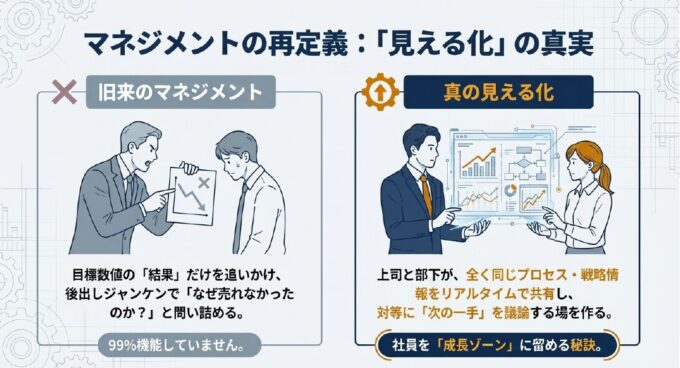 マネジメントの再定義：「見える化」の真実

旧来のマネジメント

目標数値の「結果」だけを追いかけ、後出しジャンケンで「なぜ売れなかったのか？」と問い詰める。

99%機能していません。

真の見える化

上司と部下が、全く同じプロセス・戦略情報をリアルタイムで共有し、対等に「次の一手」を議論する場を作る。

社員を「成長ゾーン」に留める秘訣。