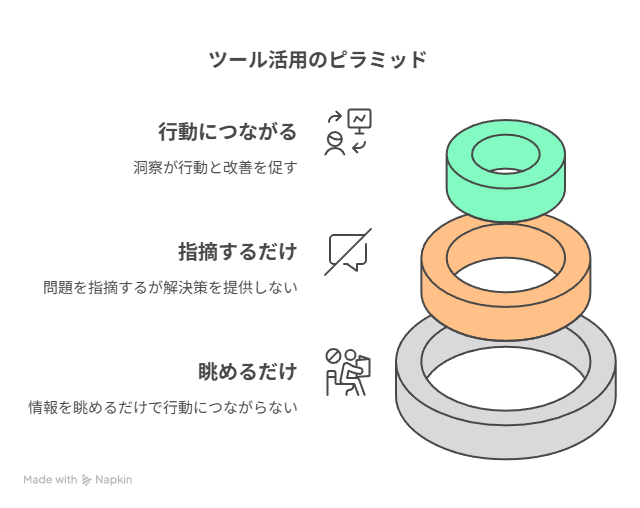 ツール活用のピラミッド

行動につながる

洞察が行動と改善を促す

指摘するだけ

問題を指摘するが解決策を提供しない

眺めるだけ

情報を眺めるだけで行動につながらない

Made with Napkin