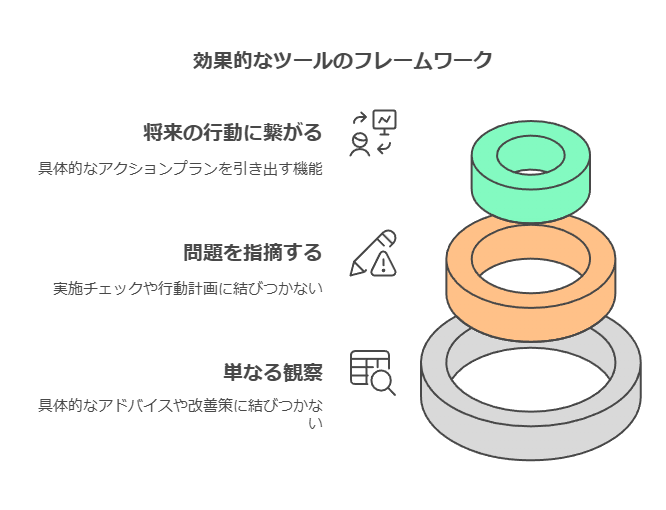 効果的なツールのフレームワーク

将来の行動に繋がる

具体的なアクションプランを引き出す機能

問題を指摘する

実施チェックや行動計画に結びつかない

単なる観察

具体的なアドバイスや改善策に結びつかない