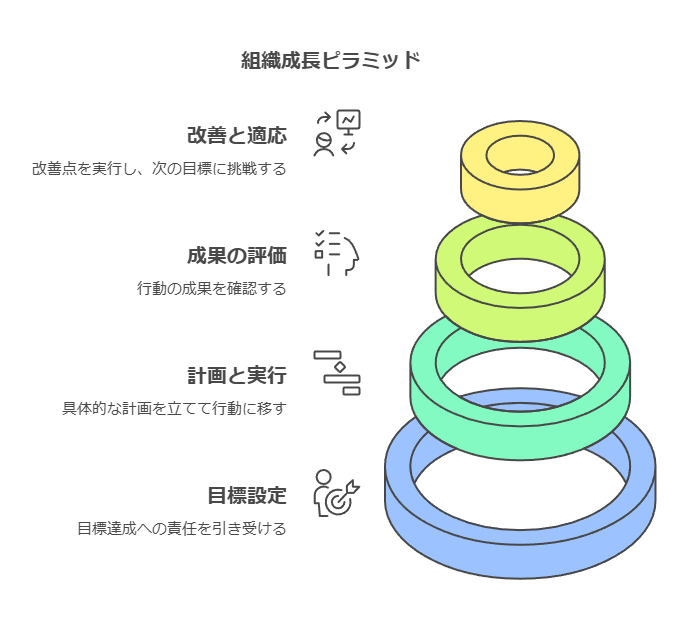 組織成長ピラミッド

改善と適応

改善点を実行し、次の目標に挑戦する

成果の評価

行動の成果を確認する

計画と実行

具体的な計画を立てて行動に移す

目標設定

目標達成への責任を引き受ける