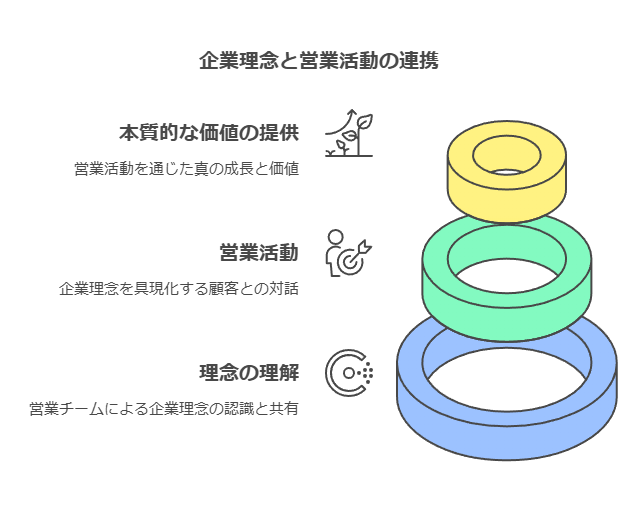 企業理念と営業活動の連携

本質的な価値の提供

営業活動を通じた真の成長と価値

営業活動

企業理念を具現化する顧客との対話

理念の理解

営業チームによる企業理念の認識と共有